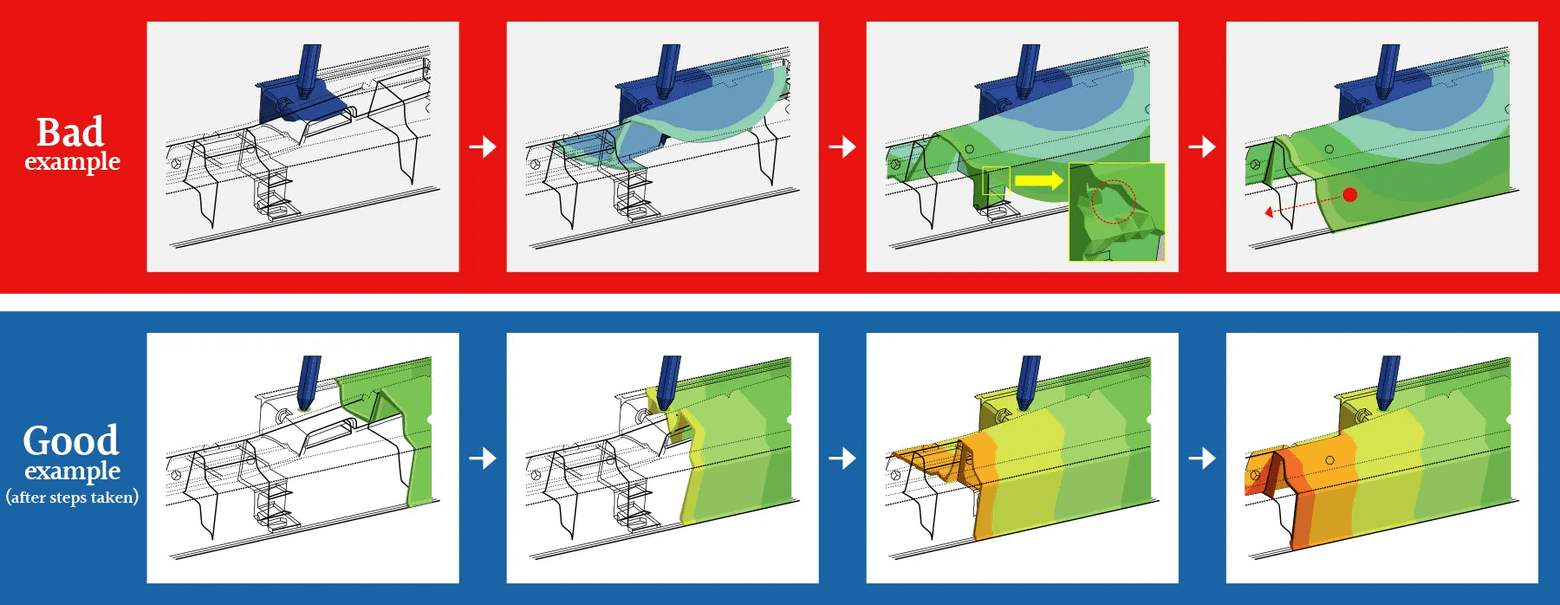 Bad
example

Good
example
(after steps taken)